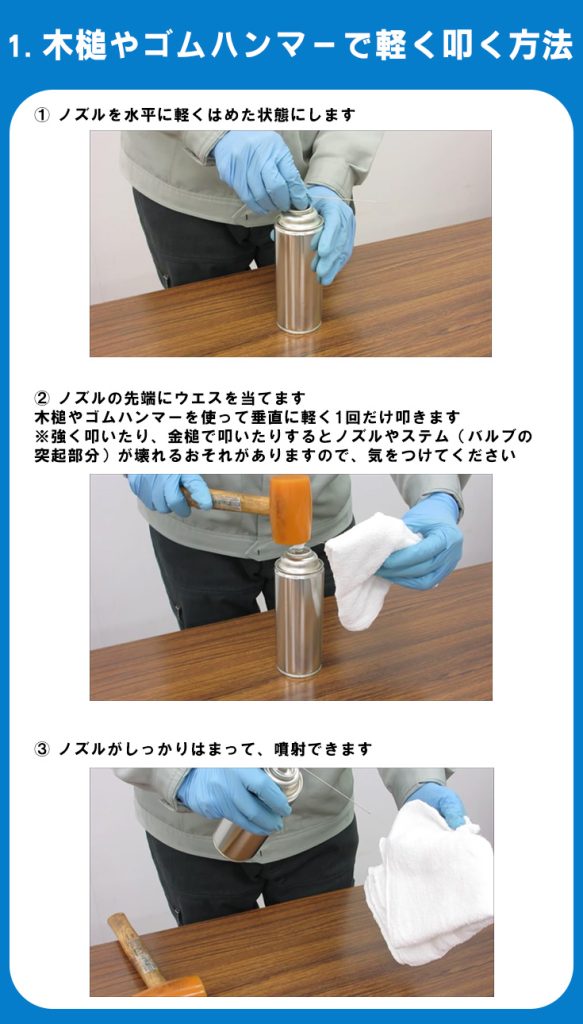 1. 木槌やゴムハンマーで軽く叩く方法

① ノズルを水平に軽くはめた状態にします

② ノズルの先端にウエスを当てます
木槌やゴムハンマーを使って垂直に軽く1回だけ叩きます
※強く叩いたり、金槌で叩いたりするとノズルやステム（バルブの突起部分）が壊れるおそれがありますので、気をつけてください

③ ノズルがしっかりはまって、噴射できます